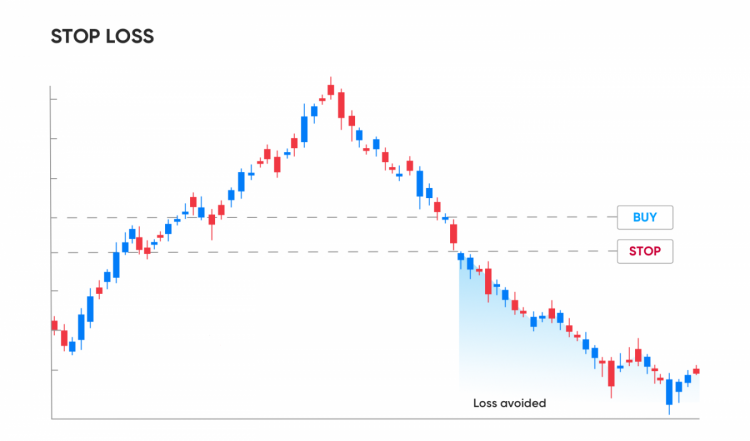 STOP LOSS

BUY

STOP

Loss avoided