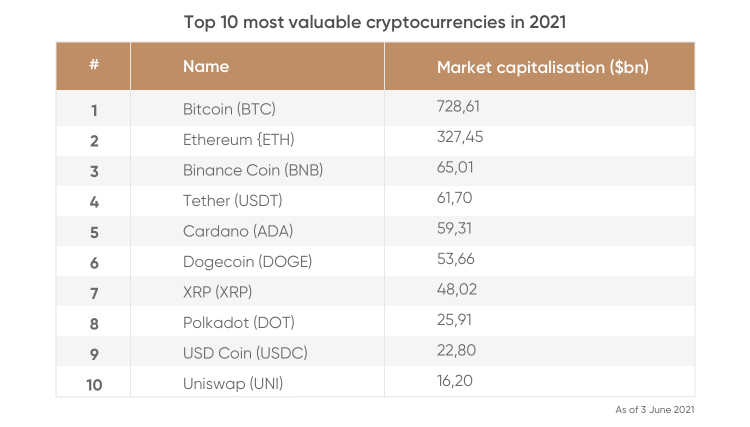 Top 10 most valuable cryptocurrencies in 2021

| # | Name | Market capitalisation ($bn) |
|---|---|---|
| 1 | Bitcoin (BTC) | 728,61 |
| 2 | Ethereum {ETH) | 327,45 |
| 3 | Binance Coin (BNB) | 65,01 |
| 4 | Tether (USDT) | 61,70 |
| 5 | Cardano (ADA) | 59,31 |
| 6 | Dogecoin (DOGE) | 53,66 |
| 7 | XRP (XRP) | 48,02 |
| 8 | Polkadot (DOT) | 25,91 |
| 9 | USD Coin (USDC) | 22,80 |
| 10 | Uniswap (UNI) | 16,20 |

As of 3 June 2021