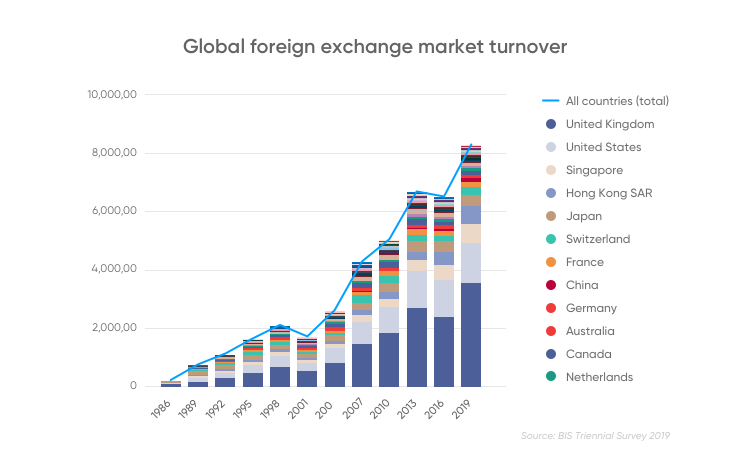 Global foreign exchange market turnover

10,000,00
8,000,00
6,000,00
4,000,00
2,000,00
0

1986
1989
1992
1995
1998
2001
200
2007
2010
2013
2016
2019

All countries (total)
United Kingdom
United States
Singapore
Hong Kong SAR
Japan
Switzerland
France
China
Germany
Australia
Canada
Netherlands

Source: BIS Triennial Survey 2019