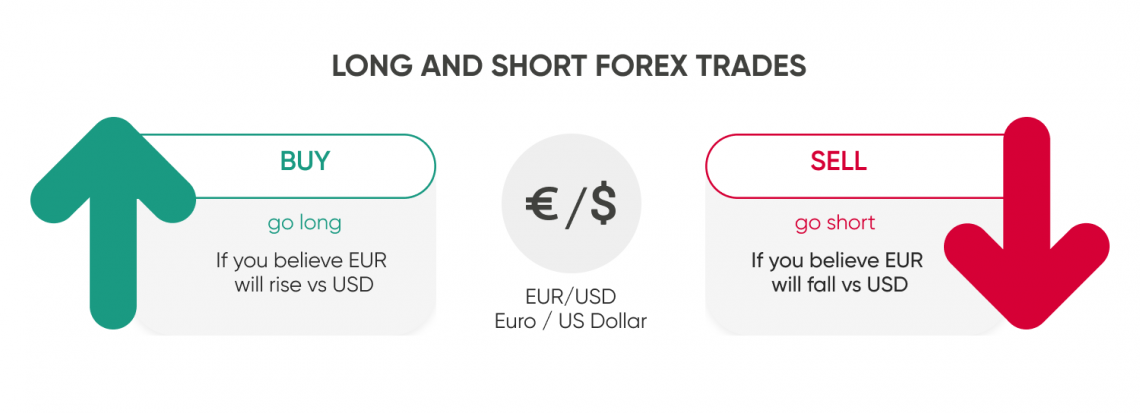 LONG AND SHORT FOREX TRADES

BUY

go long

If you believe EUR will rise vs USD

€/$

EUR/USD
Euro / US Dollar

SELL

go short

If you believe EUR will fall vs USD